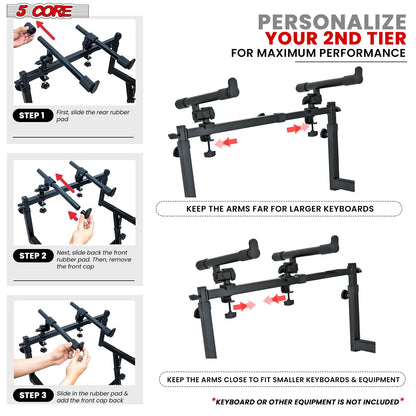 5 CORE

STEP 1
First, slide the rear rubber pad

STEP 2
Next, slide back the front rubber pad. Then, remove the front cap

STEP 3
Slide in the rubber pad & add the front cap back

PERSONALIZE
YOUR 2ND TIER
FOR MAXIMUM PERFORMANCE

KEEP THE ARMS FAR FOR LARGER KEYBOARDS

KEEP THE ARMS CLOSE TO FIT SMALLER KEYBOARDS & EQUIPMENT

*KEYBOARD OR OTHER EQUIPMENT IS NOT INCLUDED*