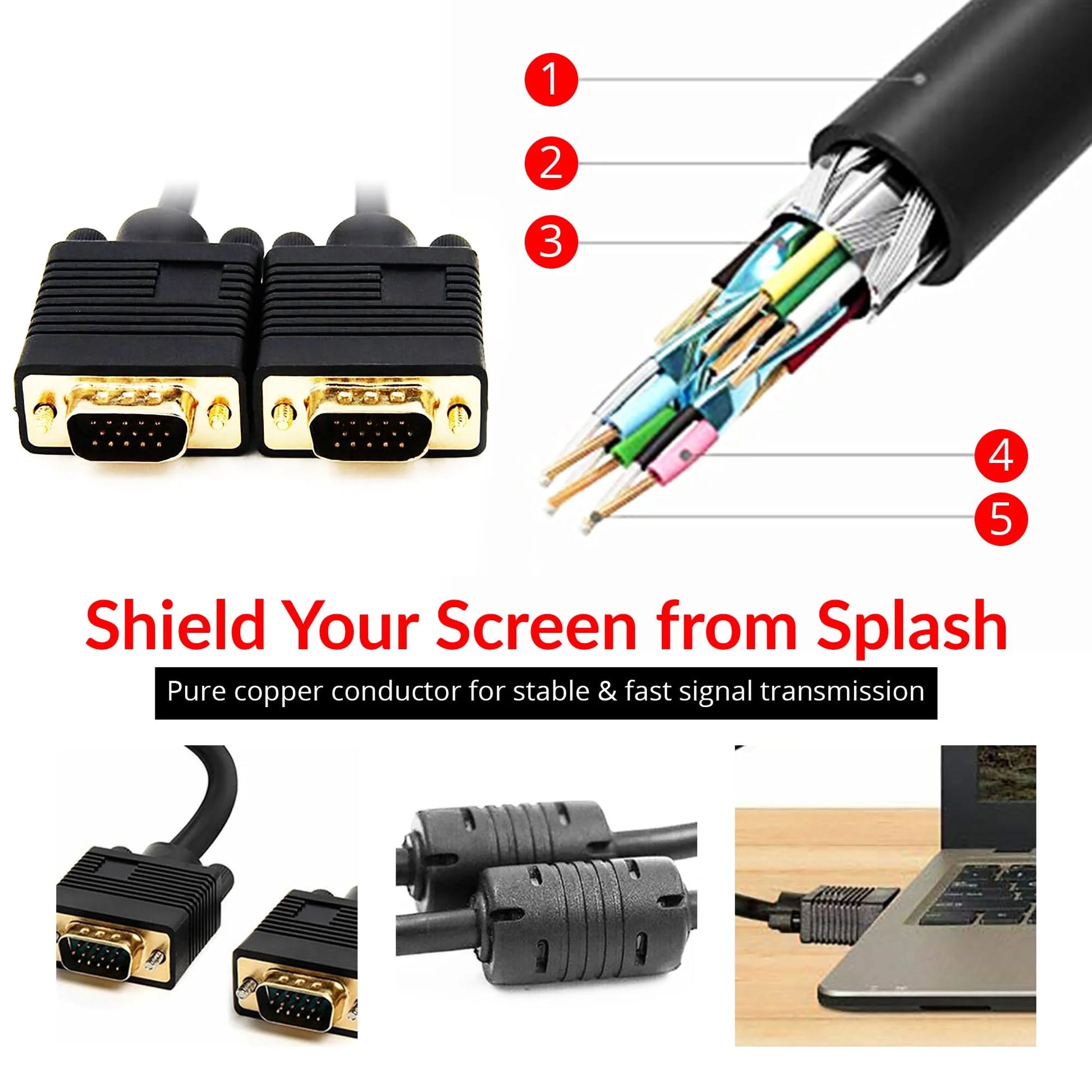 1
2
3
4
5

Shield Your Screen from Splash

Pure copper conductor for stable & fast signal transmission