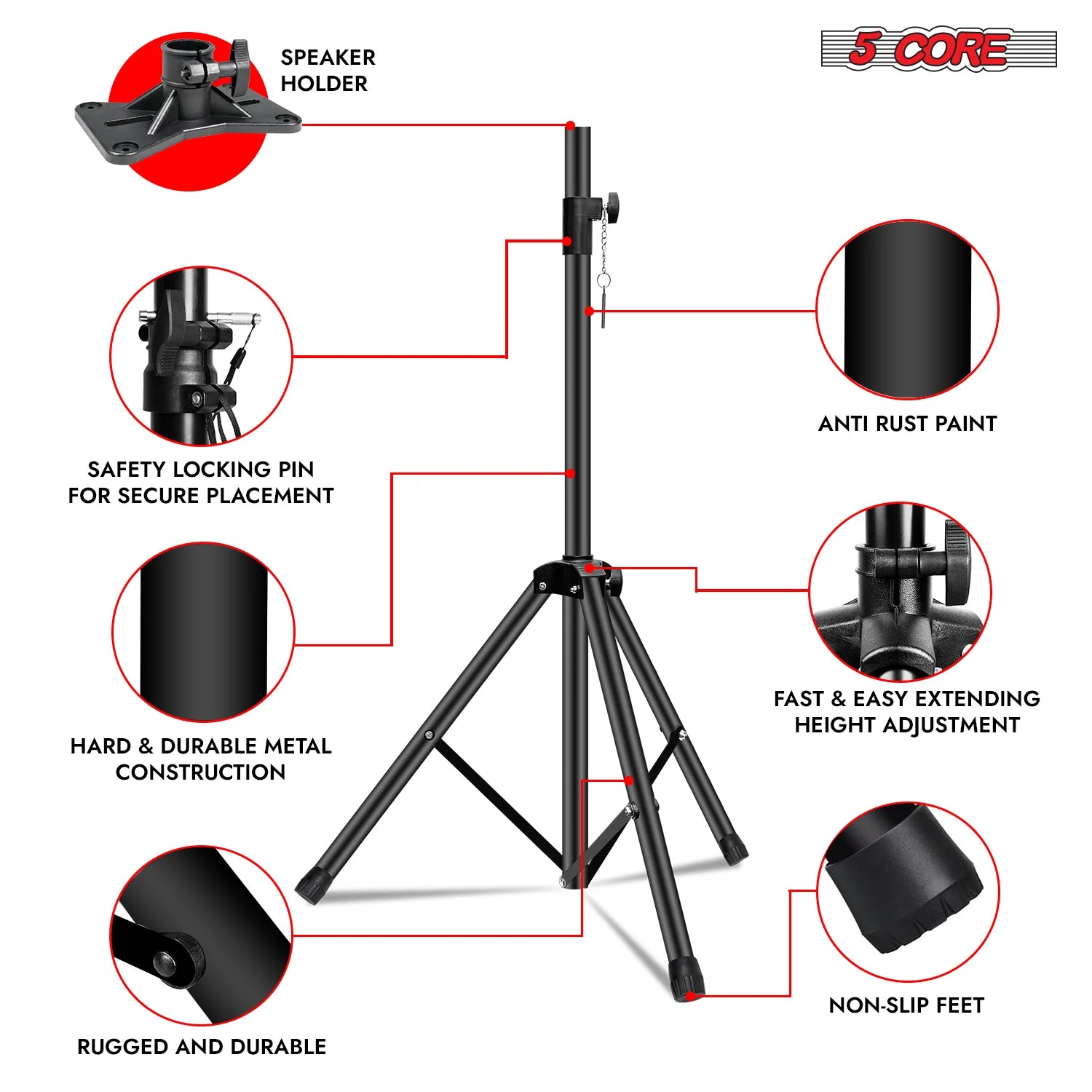 SPEAKER HOLDER

5 CORE

SAFETY LOCKING PIN FOR SECURE PLACEMENT

ANTI RUST PAINT

HARD & DURABLE METAL CONSTRUCTION

FAST & EASY EXTENDING HEIGHT ADJUSTMENT

RUGGED AND DURABLE

NON-SLIP FEET