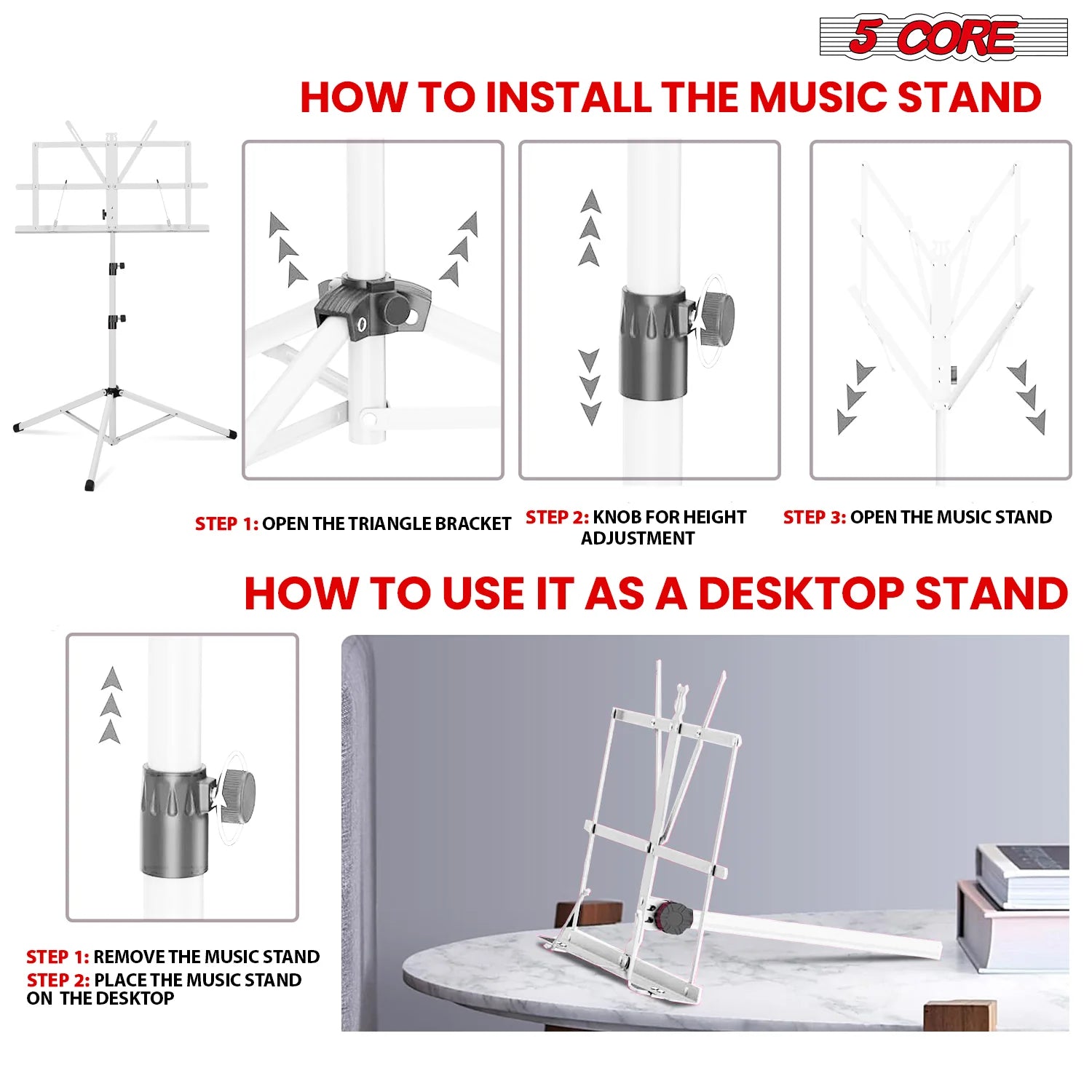 5 CORE

HOW TO INSTALL THE MUSIC STAND

STEP 1: OPEN THE TRIANGLE BRACKET

STEP 2: KNOB FOR HEIGHT ADJUSTMENT

STEP 3: OPEN THE MUSIC STAND

HOW TO USE IT AS A DESKTOP STAND

STEP 1: REMOVE THE MUSIC STAND
STEP 2: PLACE THE MUSIC STAND ON THE DESKTOP