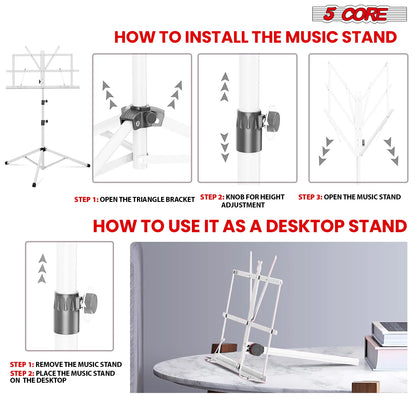 5 CORE

HOW TO INSTALL THE MUSIC STAND

STEP 1: OPEN THE TRIANGLE BRACKET

STEP 2: KNOB FOR HEIGHT ADJUSTMENT

STEP 3: OPEN THE MUSIC STAND

HOW TO USE IT AS A DESKTOP STAND

STEP 1: REMOVE THE MUSIC STAND

STEP 2: PLACE THE MUSIC STAND ON THE DESKTOP