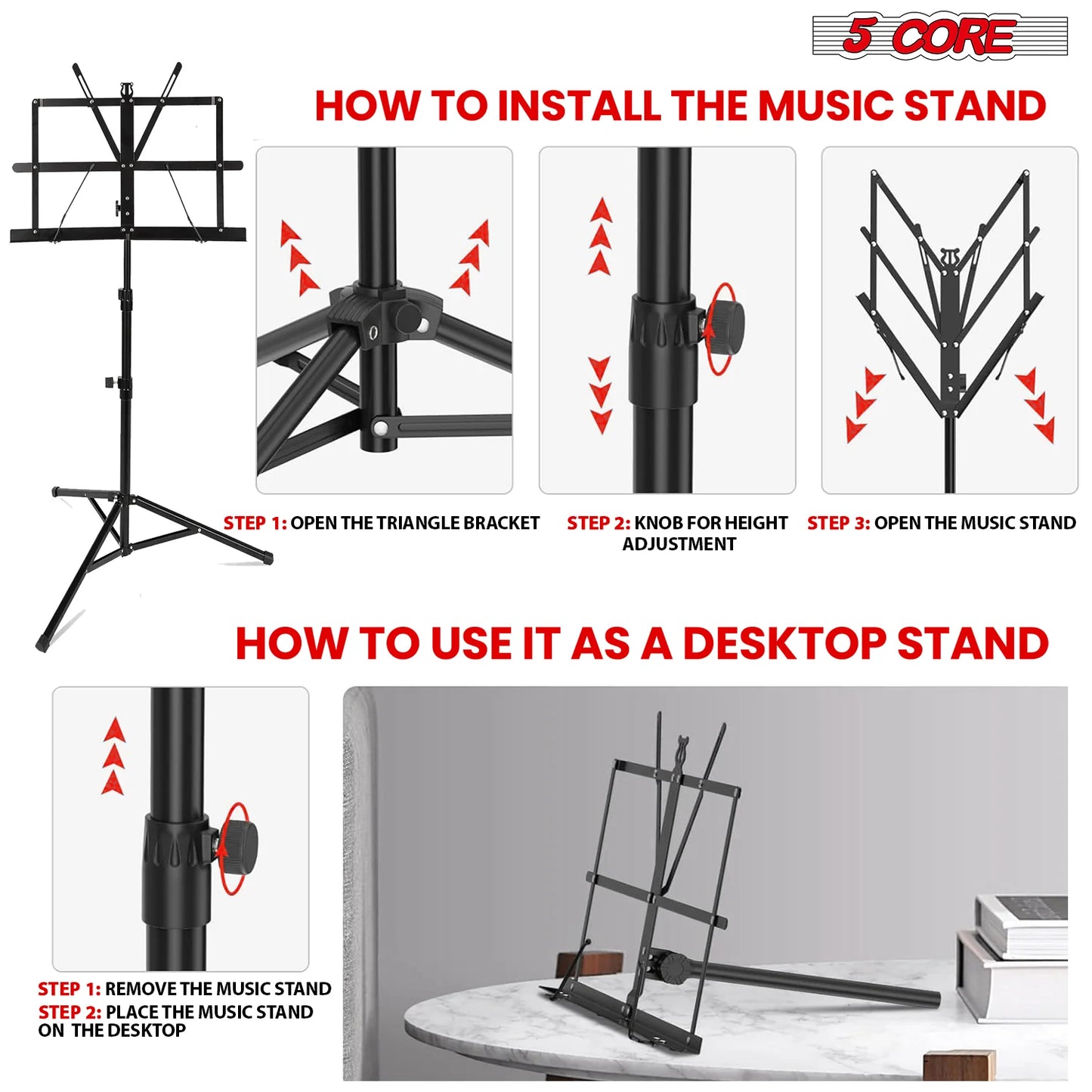 5 CORE

HOW TO INSTALL THE MUSIC STAND

STEP 1: OPEN THE TRIANGLE BRACKET

STEP 2: KNOB FOR HEIGHT ADJUSTMENT

STEP 3: OPEN THE MUSIC STAND

HOW TO USE IT AS A DESKTOP STAND

STEP 1: REMOVE THE MUSIC STAND
STEP 2: PLACE THE MUSIC STAND ON THE DESKTOP