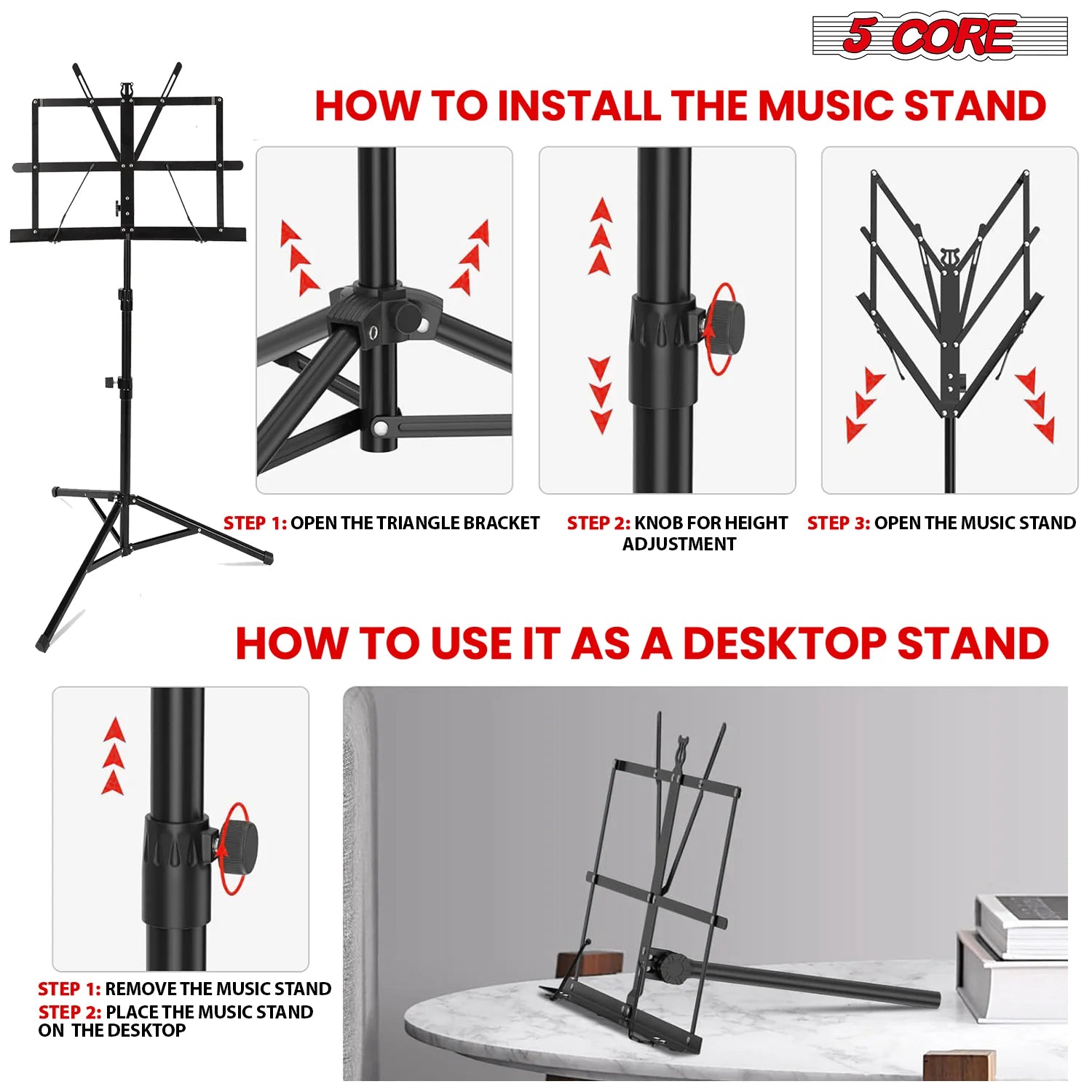 5 CORE

HOW TO INSTALL THE MUSIC STAND

STEP 1: OPEN THE TRIANGLE BRACKET

STEP 2: KNOB FOR HEIGHT ADJUSTMENT

STEP 3: OPEN THE MUSIC STAND

HOW TO USE IT AS A DESKTOP STAND

STEP 1: REMOVE THE MUSIC STAND
STEP 2: PLACE THE MUSIC STAND ON THE DESKTOP