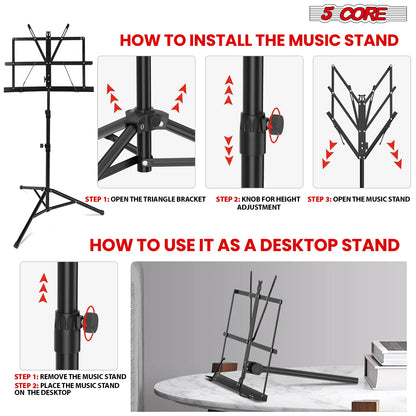 5 CORE

HOW TO INSTALL THE MUSIC STAND

STEP 1: OPEN THE TRIANGLE BRACKET

STEP 2: KNOB FOR HEIGHT ADJUSTMENT

STEP 3: OPEN THE MUSIC STAND

HOW TO USE IT AS A DESKTOP STAND

STEP 1: REMOVE THE MUSIC STAND
STEP 2: PLACE THE MUSIC STAND ON THE DESKTOP